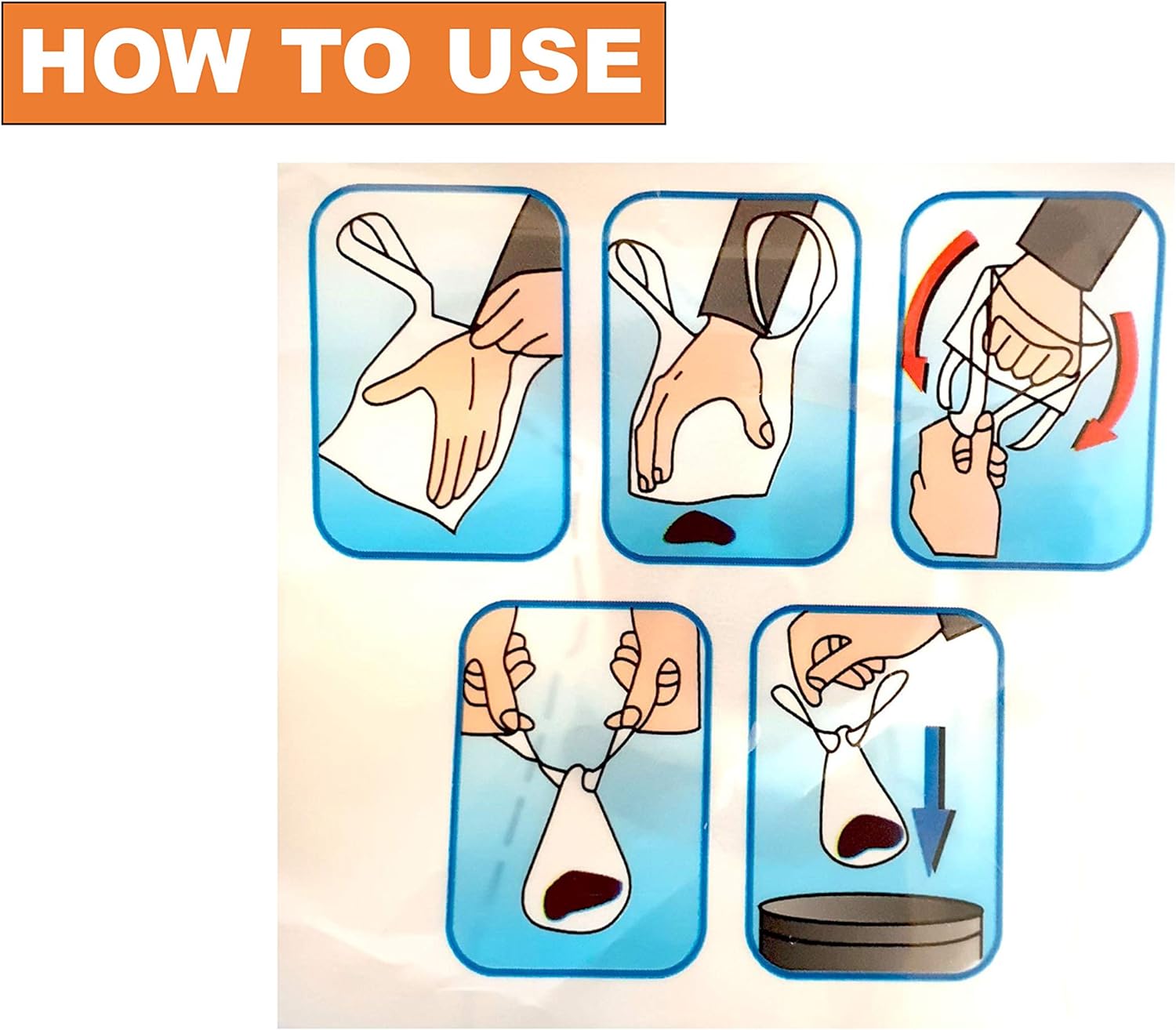 HOW TO USE